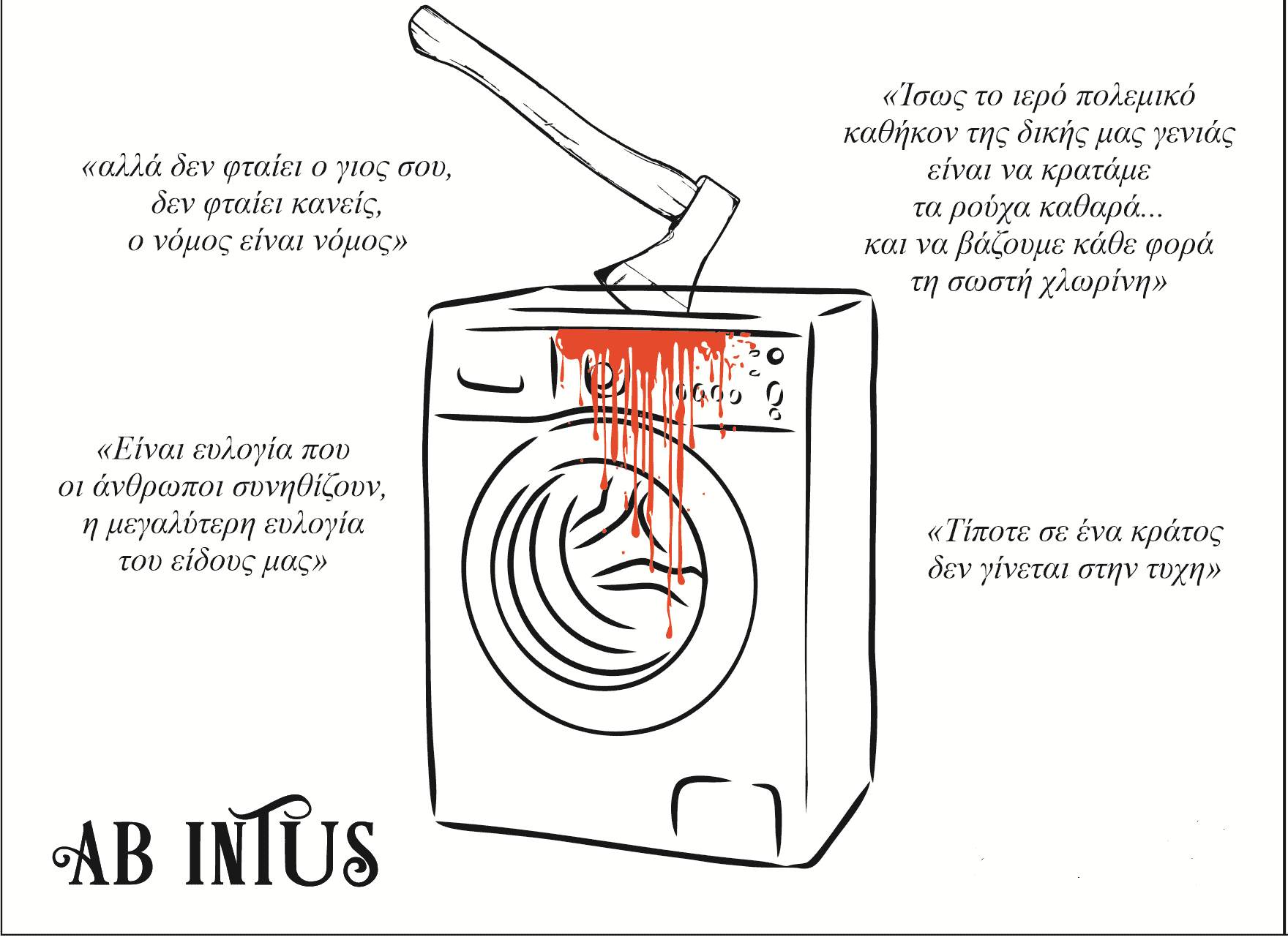 «αλλά δεν φταίει ο γιος σου, δεν φταίει κανείς, ο νόμος είναι νόμος»

«Ίσως το ιερό πολεμικό καθήκον της δικής μας γενιάς είναι να κρατάμε τα ρούχα καθαρά... και να βάζουμε κάθε φορά τη σωστή χλωρίνη»

«Είναι ευλογία που οι άνθρωποι συνηθίζουν, η μεγαλύτερη ευλογία του είδους μας»

«Τίποτε σε ένα κράτος δεν γίνεται στην τυχη»

AB INTUS